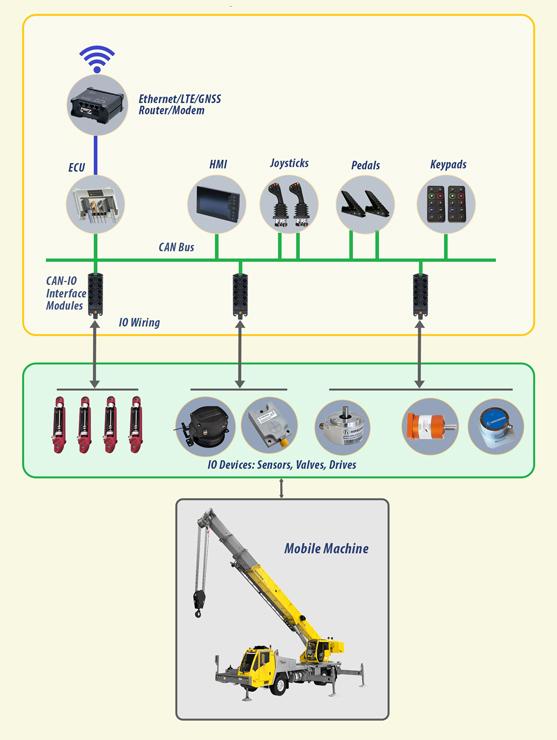 Ethernet/LTE/GNSS
Router/Modem

ECU

HMI

Joysticks

Pedals

Keypads

CAN Bus

CAN-IO
Interface
Modules

IO Wiring

IO Devices: Sensors, Valves, Drives

Mobile Machine