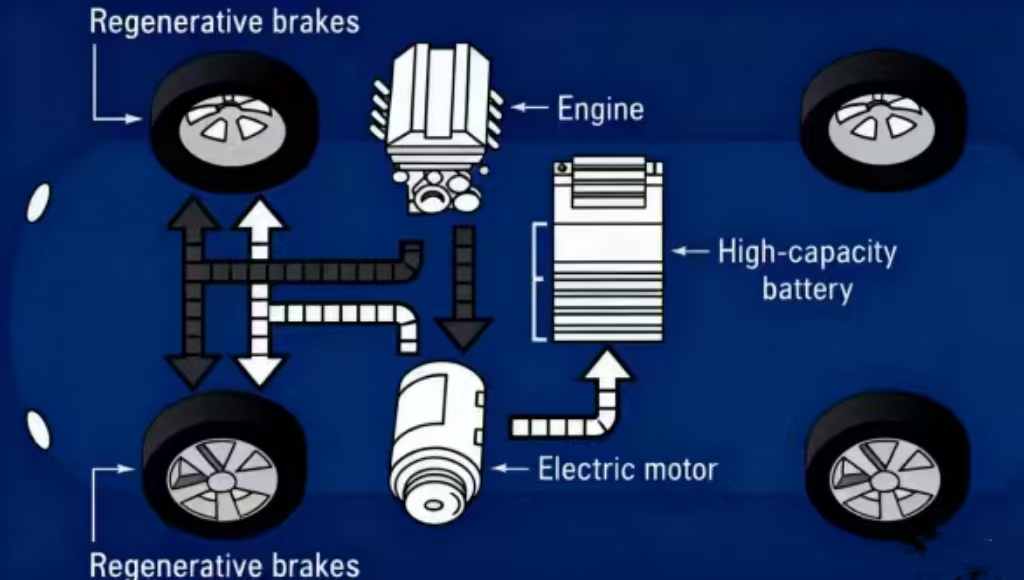 Regenerative brakes

Engine

High-capacity battery

Electric motor

Regenerative brakes