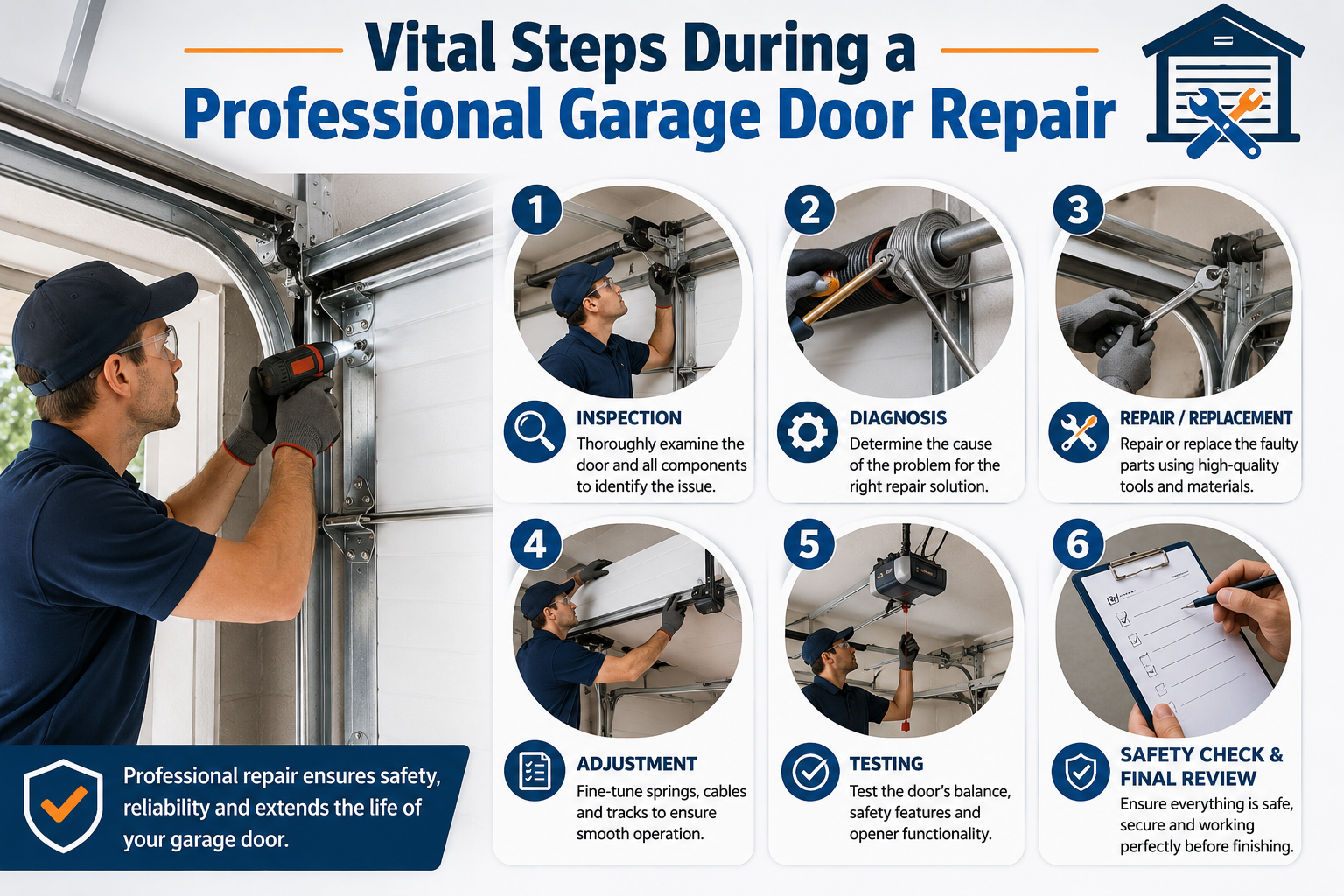 Vital Steps During a Professional Garage Door Repair

1
INSPECTION
Thoroughly examine the door and all components to identify the issue.

2
DIAGNOSIS
Determine the cause of the problem for the right repair solution.

3
REPAIR / REPLACEMENT
Repair or replace the faulty parts using high-quality tools and materials.

4
ADJUSTMENT
Fine-tune springs, cables and tracks to ensure smooth operation.

5
TESTING
Test the door's balance, safety features and opener functionality.

6
SAFETY CHECK & FINAL REVIEW
Ensure everything is safe, secure and working perfectly before finishing.

Professional repair ensures safety, reliability and extends the life of your garage door.